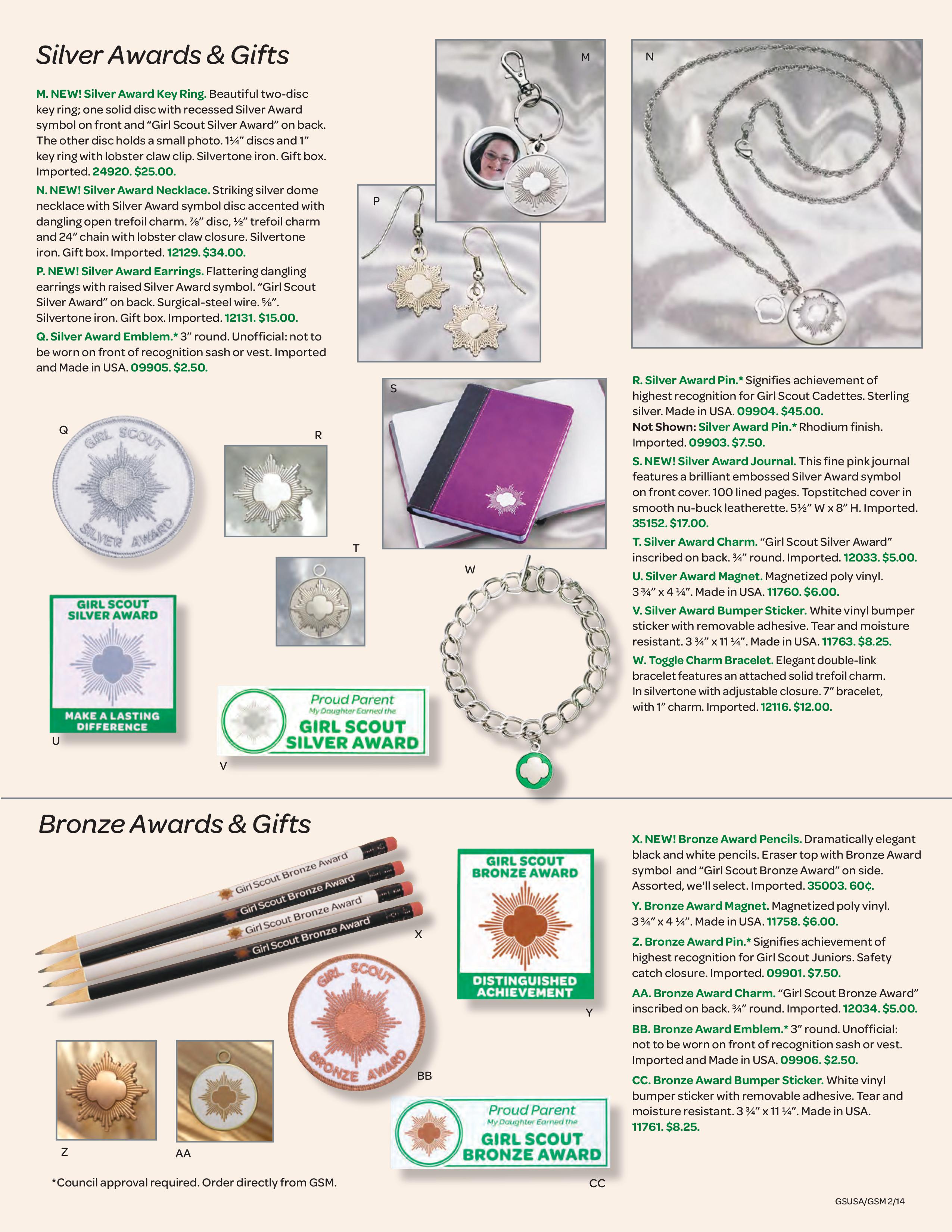 Silver Awards & Gifts

M. NEW! Silver Award Key Ring. Beautiful two-disc key ring; one solid disc with recessed Silver Award symbol on front and "Girl Scout Silver Award" on back. The other disc holds a small photo. 1¼" discs and 1" key ring with lobster claw clip. Silvertone iron. Gift box. Imported. 24920. $25.00.

N. NEW! Silver Award Necklace. Striking silver dome necklace with Silver Award symbol disc accented with dangling open trefoil charm. ⅞" disc, ½" trefoil charm and 24" chain with lobster claw closure. Silvertone iron. Gift box. Imported. 12129. $34.00.

P. NEW! Silver Award Earrings. Flattering dangling earrings with raised Silver Award symbol. "Girl Scout Silver Award" on back. Surgical-steel wire. ⅝". Silvertone iron. Gift box. Imported. 12131. $15.00.

Q. Silver Award Emblem.* 3" round. Unofficial: not to be worn on front of recognition sash or vest. Imported and Made in USA. 09905. $2.50.

M

N

P

S

Q

GIRL SCOUT SILVER AWARD

R

T

W

GIRL SCOUT SILVER AWARD

MAKE A LASTING DIFFERENCE

U

Proud Parent
My Daughter Earned the
GIRL SCOUT SILVER AWARD

V

R. Silver Award Pin.* Signifies achievement of highest recognition for Girl Scout Cadettes. Sterling silver. Made in USA. 09904. $45.00.
Not Shown: Silver Award Pin.* Rhodium finish. Imported. 09903. $7.50.

S. NEW! Silver Award Journal. This fine pink journal features a brilliant embossed Silver Award symbol on front cover. 100 lined pages. Topstitched cover in smooth nu-buck leatherette. 5½" W x 8" H. Imported. 35152. $17.00.

T. Silver Award Charm. "Girl Scout Silver Award" inscribed on back. ¾" round. Imported. 12033. $5.00.

U. Silver Award Magnet. Magnetized poly vinyl. 3 ¾" x 4 ¼". Made in USA. 11760. $6.00.

V. Silver Award Bumper Sticker. White vinyl bumper sticker with removable adhesive. Tear and moisture resistant. 3 ¾" x 11 ¼". Made in USA. 11763. $8.25.

W. Toggle Charm Bracelet. Elegant double-link bracelet features an attached solid trefoil charm. In silvertone with adjustable closure. 7" bracelet, with 1" charm. Imported. 12116. $12.00.

Bronze Awards & Gifts

Girl Scout Bronze Award
Girl Scout Bronze Award
Girl Scout Bronze Award
Girl Scout Bronze Award

X

GIRL SCOUT BRONZE AWARD

DISTINGUISHED ACHIEVEMENT

Y

GIRL SCOUT BRONZE AWARD

BB

Z

AA

Proud Parent
My Daughter Earned the
GIRL SCOUT BRONZE AWARD

CC

X. NEW! Bronze Award Pencils. Dramatically elegant black and white pencils. Eraser top with Bronze Award symbol and "Girl Scout Bronze Award" on side. Assorted, we'll select. Imported. 35003. 60¢.

Y. Bronze Award Magnet. Magnetized poly vinyl. 3 ¾" x 4 ¼". Made in USA. 11758. $6.00.

Z. Bronze Award Pin.* Signifies achievement of highest recognition for Girl Scout Juniors. Safety catch closure. Imported. 09901. $7.50.

AA. Bronze Award Charm. "Girl Scout Bronze Award" inscribed on back. ¾" round. Imported. 12034. $5.00.

BB. Bronze Award Emblem.* 3" round. Unofficial: not to be worn on front of recognition sash or vest. Imported and Made in USA. 09906. $2.50.

CC. Bronze Award Bumper Sticker. White vinyl bumper sticker with removable adhesive. Tear and moisture resistant. 3 ¾" x 11 ¼". Made in USA. 11761. $8.25.

*Council approval required. Order directly from GSM.

GSUSA/GSM 2/14